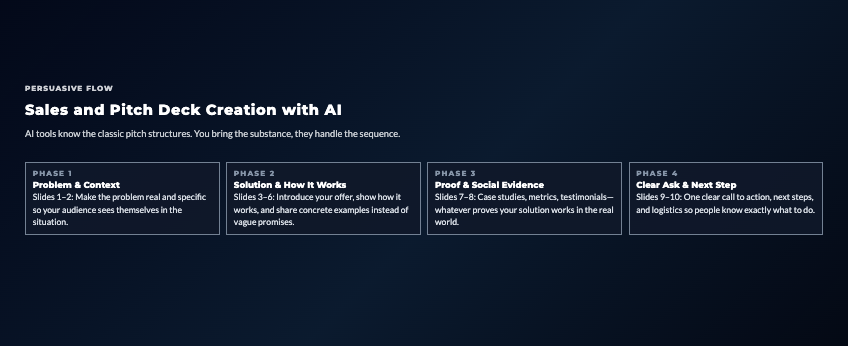 PERSUASIVE FLOW

Sales and Pitch Deck Creation with AI

AI tools know the classic pitch structures. You bring the substance, they handle the sequence.

PHASE 1
Problem & Context
Slides 1–2: Make the problem real and specific so your audience sees themselves in the situation.

PHASE 2
Solution & How It Works
Slides 3–6: Introduce your offer, show how it works, and share concrete examples instead of vague promises.

PHASE 3
Proof & Social Evidence
Slides 7–8: Case studies, metrics, testimonials—whatever proves your solution works in the real world.

PHASE 4
Clear Ask & Next Step
Slides 9–10: One clear call to action, next steps, and logistics so people know exactly what to do.